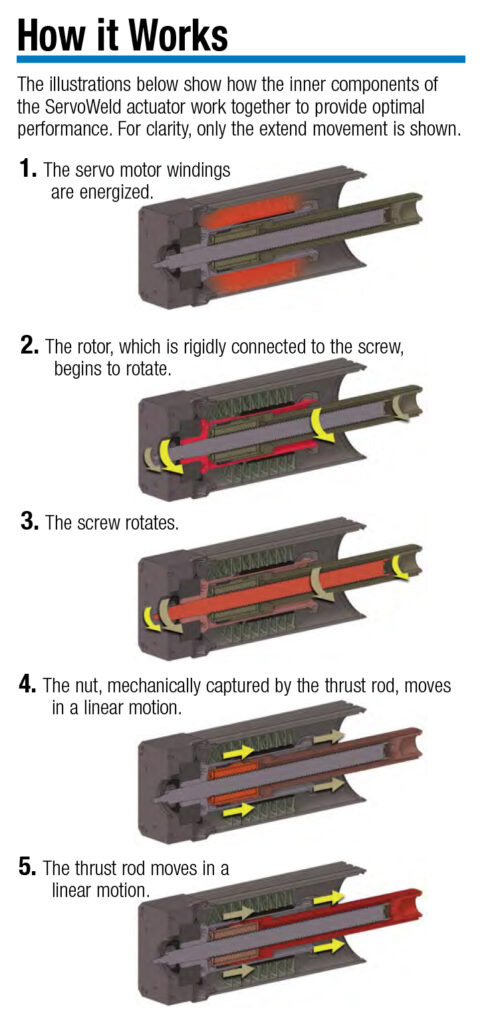 How it Works

The illustrations below show how the inner components of the ServoWeld actuator work together to provide optimal performance. For clarity, only the extend movement is shown.

1. The servo motor windings are energized.

2. The rotor, which is rigidly connected to the screw, begins to rotate.

3. The screw rotates.

4. The nut, mechanically captured by the thrust rod, moves in a linear motion.

5. The thrust rod moves in a linear motion.